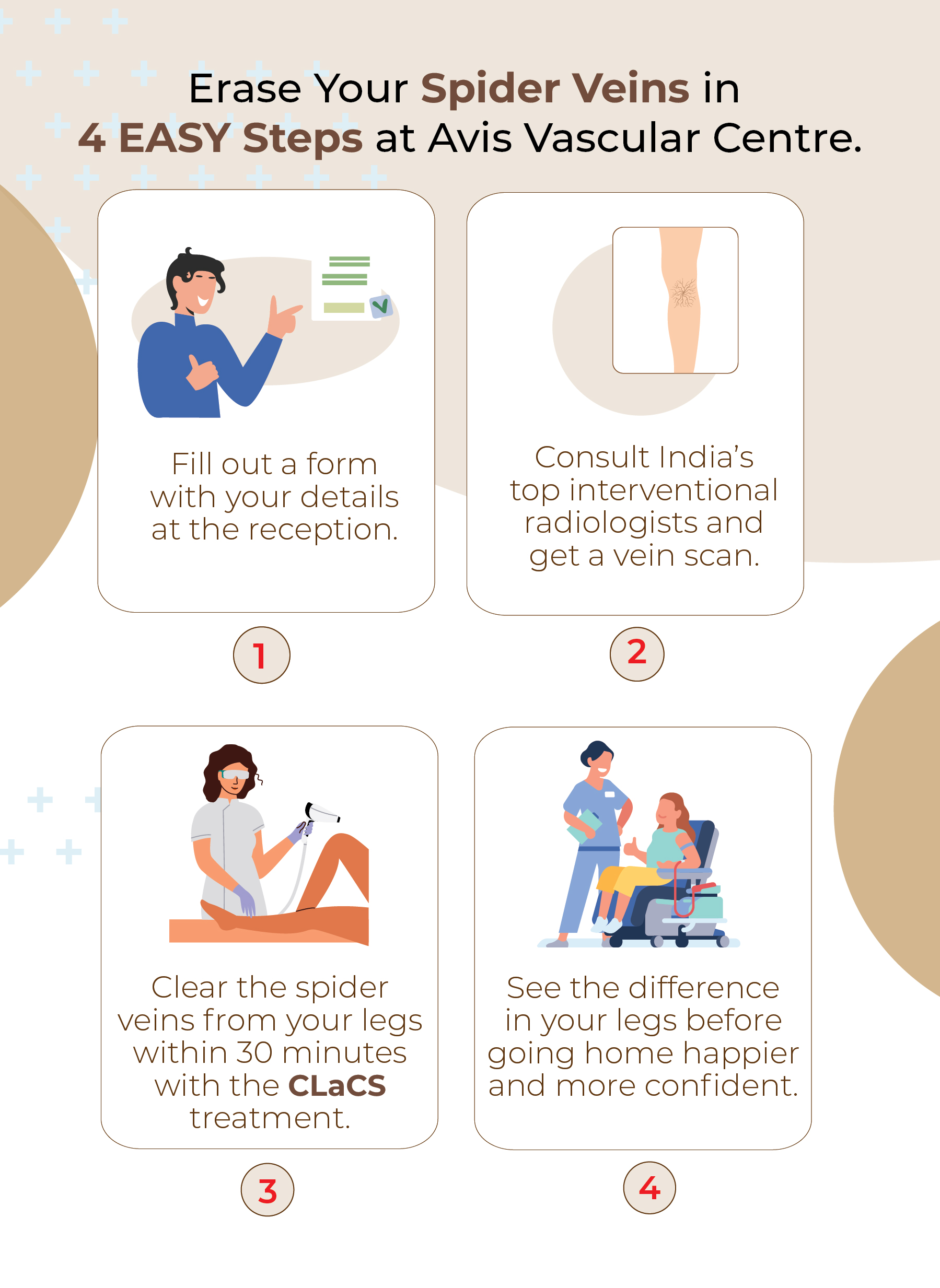 Erase Your Spider Veins in 4 EASY Steps at Avis Vascular Centre.

Fill out a form with your details at the reception.

1

Consult India's top interventional radiologists and get a vein scan.

2

Clear the spider veins from your legs within 30 minutes with the CLaCS treatment.

3

See the difference in your legs before going home happier and more confident.

4